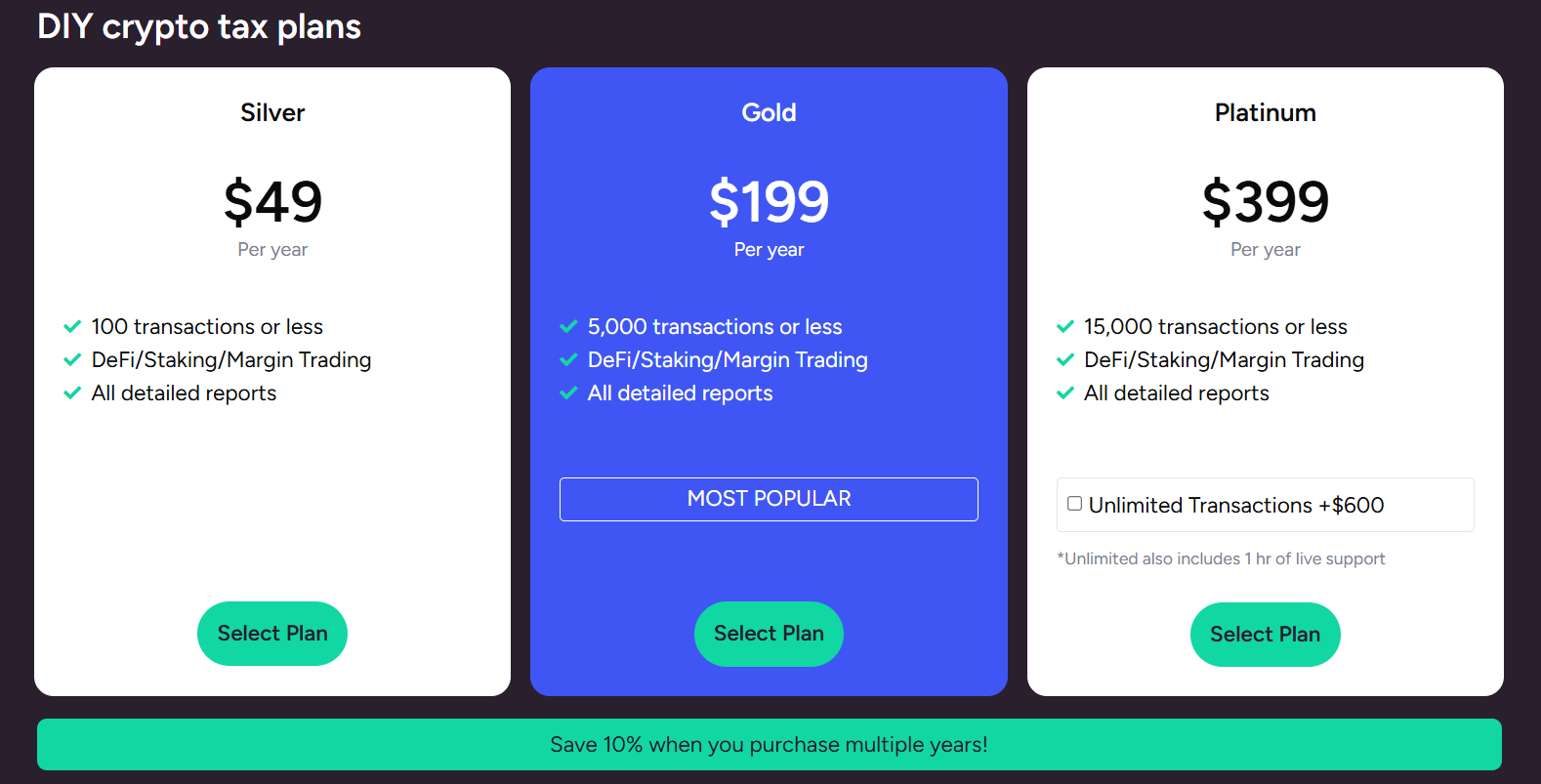 DIY crypto tax plans

Silver

$49

Per year

100 transactions or less
DeFi/Staking/Margin Trading
All detailed reports

Select Plan

Gold

$199

Per year

5,000 transactions or less
DeFi/Staking/Margin Trading
All detailed reports

MOST POPULAR

Select Plan

Platinum

$399

Per year

15,000 transactions or less
DeFi/Staking/Margin Trading
All detailed reports

Unlimited Transactions +$600

*Unlimited also includes 1 hr of live support

Select Plan

Save 10% when you purchase multiple years!